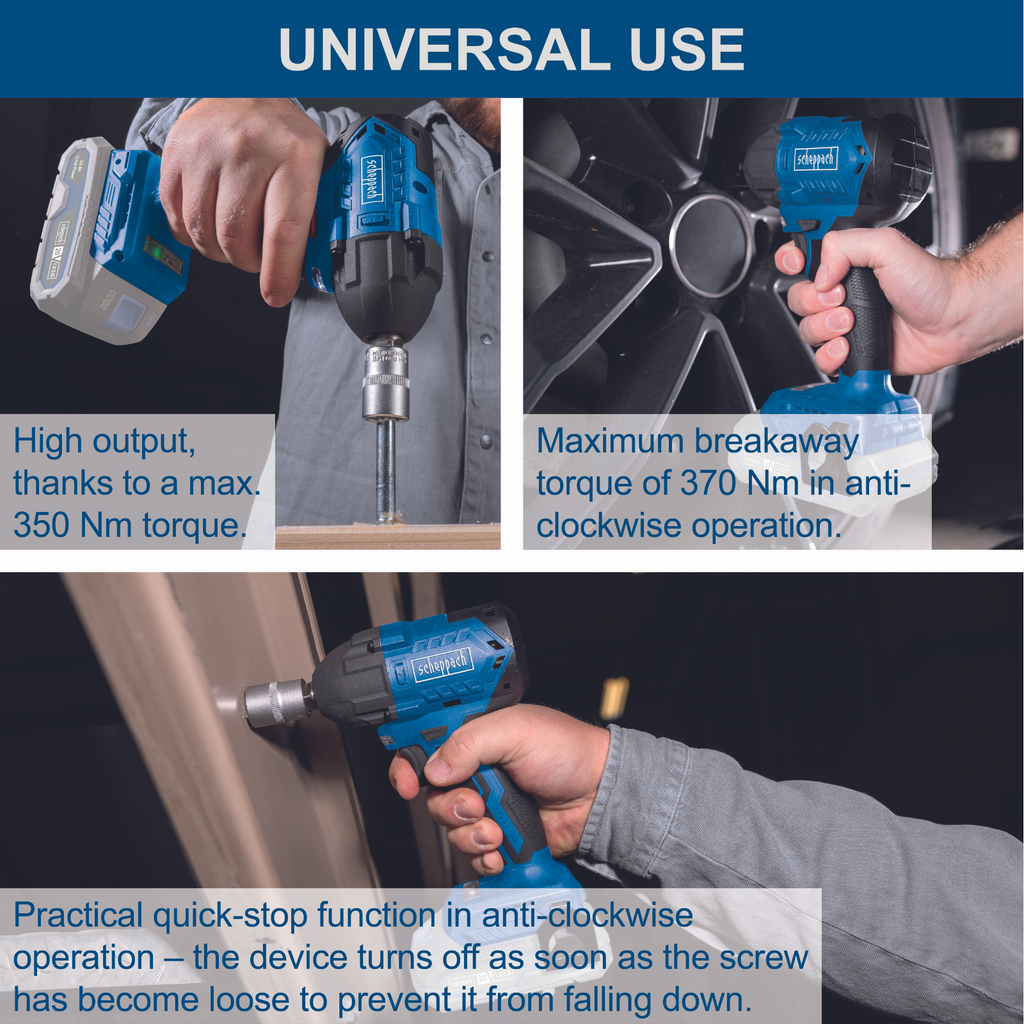 UNIVERSAL USE

scheppach

High output, thanks to a max. 350 Nm torque.

scheppach

Maximum breakaway torque of 370 Nm in anti-clockwise operation.

scheppach

Practical quick-stop function in anti-clockwise operation – the device turns off as soon as the screw has become loose to prevent it from falling down.