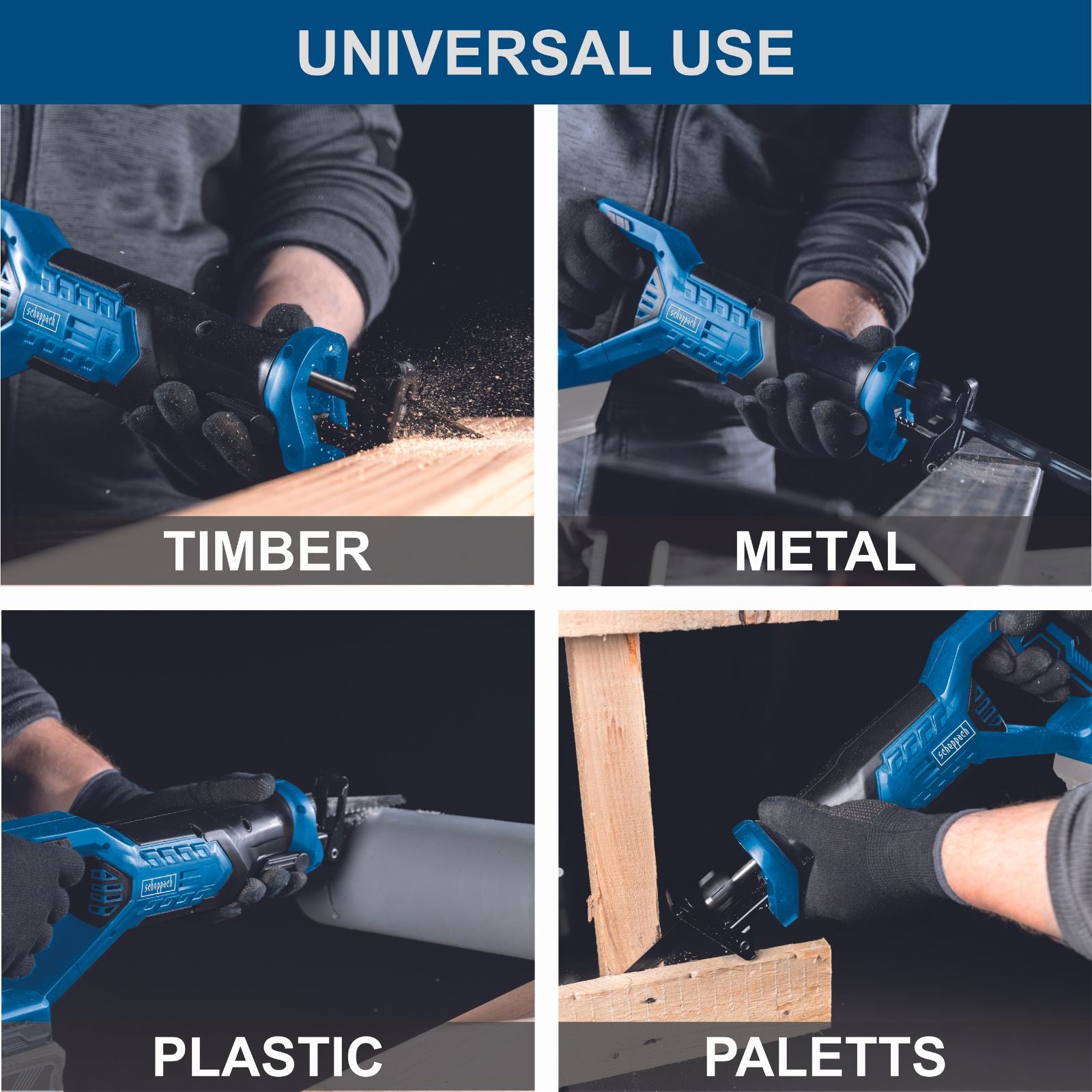 UNIVERSAL USE

scheppach

TIMBER

scheppach

METAL

scheppach

PLASTIC

scheppach

PALETTS