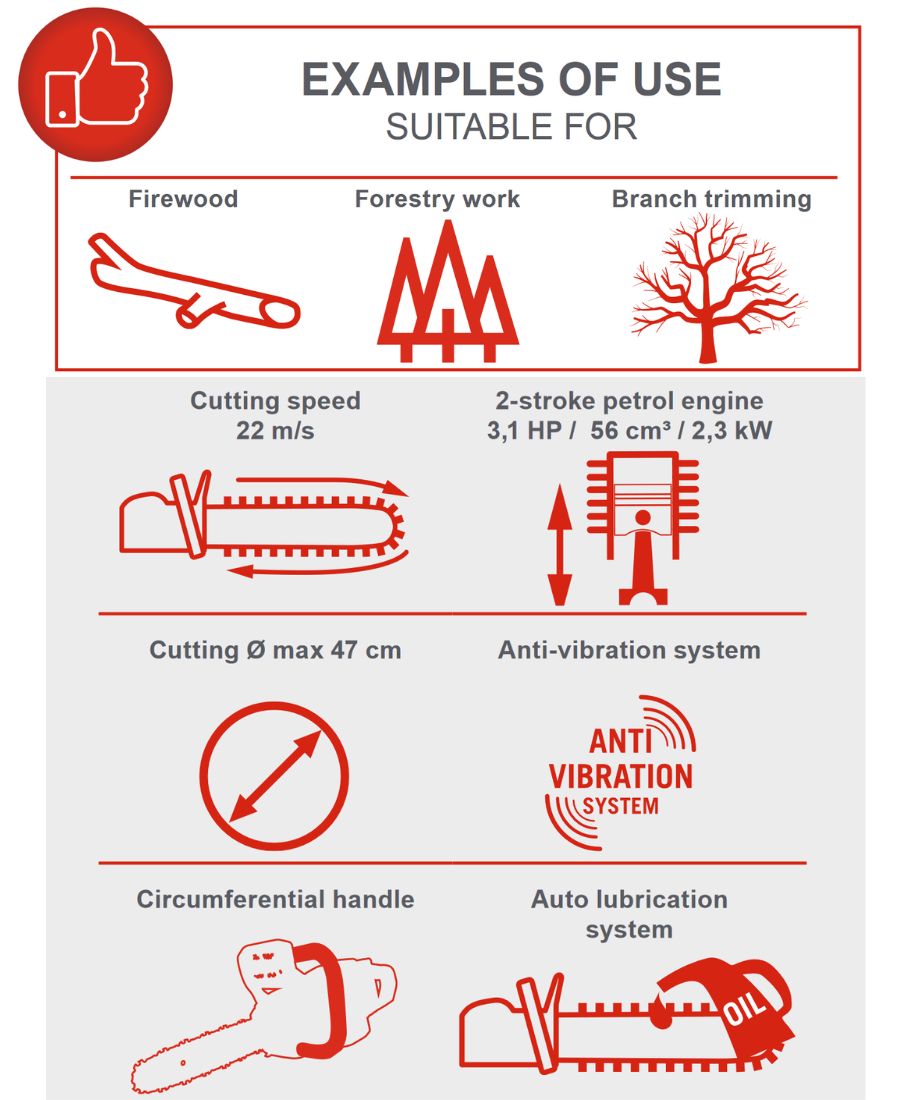 EXAMPLES OF USE
SUITABLE FOR

Firewood

Forestry work

Branch trimming

Cutting speed
22 m/s

2-stroke petrol engine
3,1 HP / 56 cm³ / 2,3 kW

Cutting Ø max 47 cm

Anti-vibration system

ANTI
VIBRATION
SYSTEM

Circumferential handle

Auto lubrication system

OIL