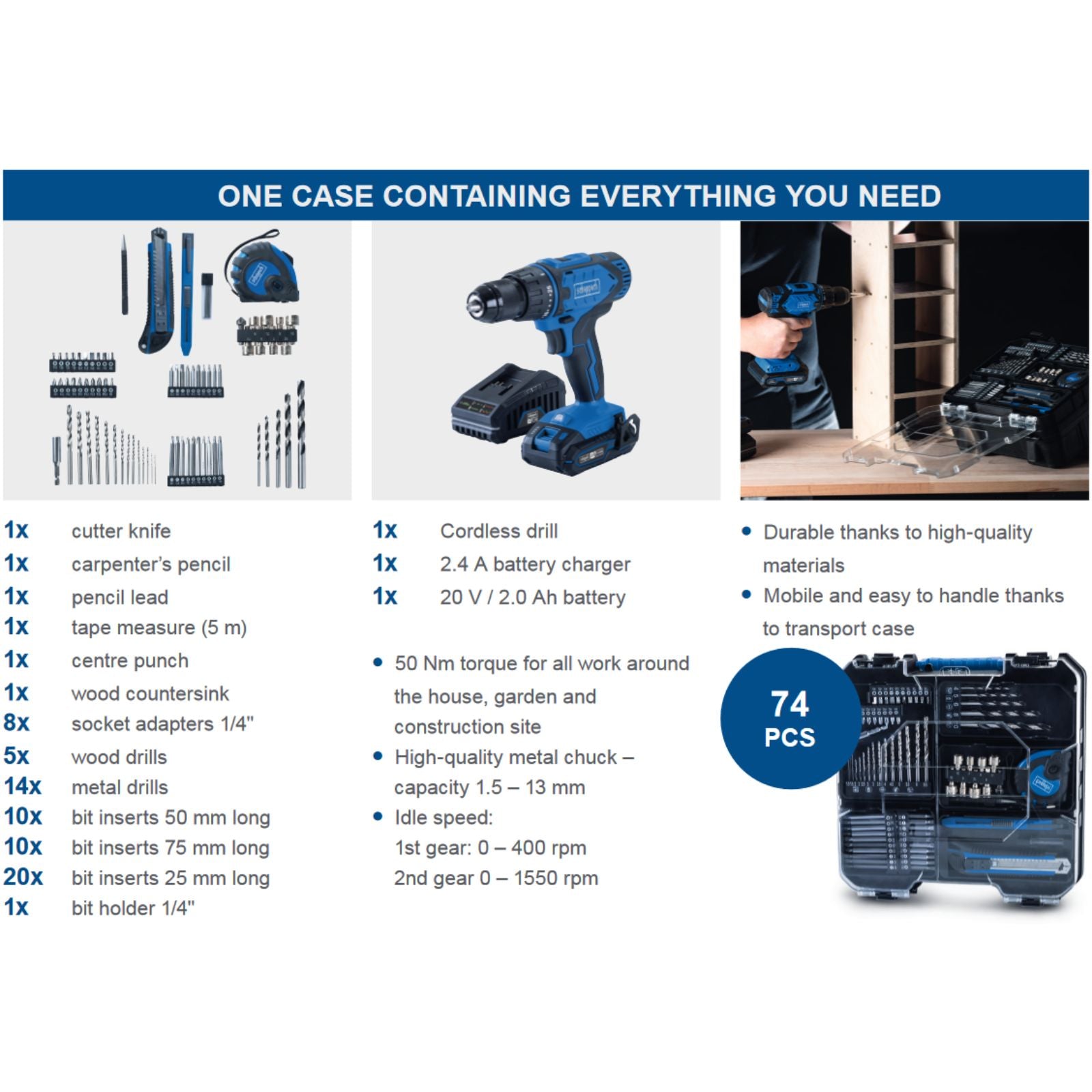 ONE CASE CONTAINING EVERYTHING YOU NEED

1x cutter knife
1x carpenter's pencil
1x pencil lead
1x tape measure (5 m)
1x centre punch
1x wood countersink
8x socket adapters 1/4"
5x wood drills
14x metal drills
10x bit inserts 50 mm long
10x bit inserts 75 mm long
20x bit inserts 25 mm long
1x bit holder 1/4"

1x Cordless drill
1x 2.4 A battery charger
1x 20 V / 2.0 Ah battery

• 50 Nm torque for all work around the house, garden and construction site
• High-quality metal chuck – capacity 1.5 – 13 mm
• Idle speed:
1st gear: 0 – 400 rpm
2nd gear 0 – 1550 rpm

• Durable thanks to high-quality materials
• Mobile and easy to handle thanks to transport case

74 PCS